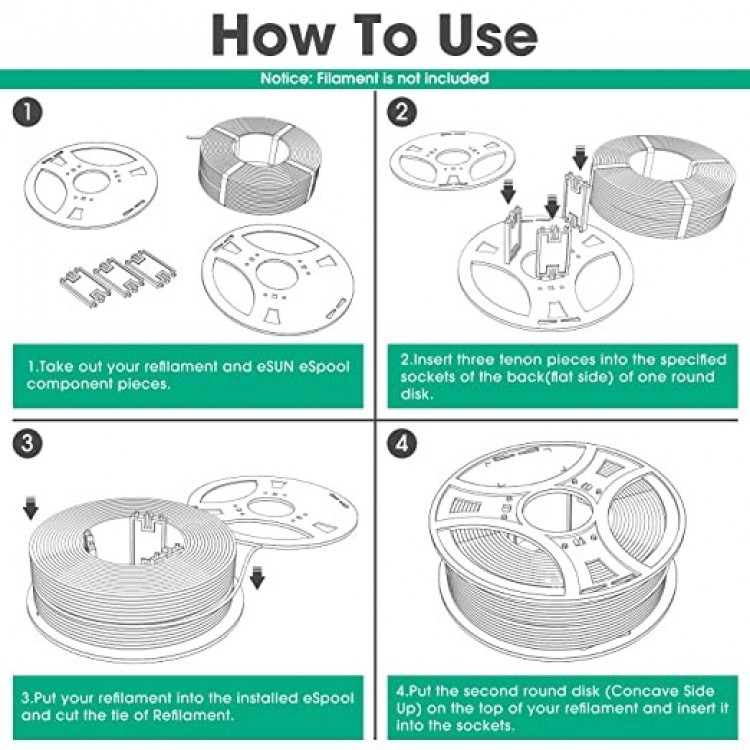 How To Use

Notice: Filament is not included

1

1.Take out your refilament and eSUN eSpool component pieces.

2

2.Insert three tenon pieces into the specified sockets of the back(flat side) of one round disk.

3

3.Put your refilament into the installed eSpool and cut the tie of Refilament.

4

4.Put the second round disk (Concave Side Up) on the top of your refilament and insert it into the sockets.